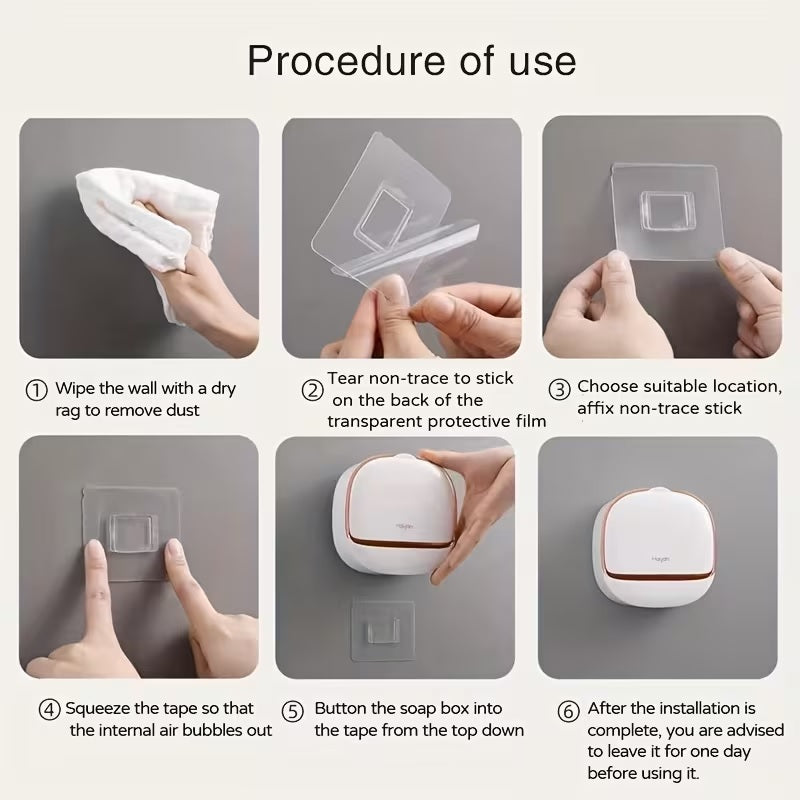 Procedure of use

① Wipe the wall with a dry rag to remove dust

② Tear non-trace to stick on the back of the transparent protective film

③ Choose suitable location, affix non-trace stick

Haiyan

Haiyan

④ Squeeze the tape so that the internal air bubbles out

⑤ Button the soap box into the tape from the top down

⑥ After the installation is complete, you are advised to leave it for one day before using it.